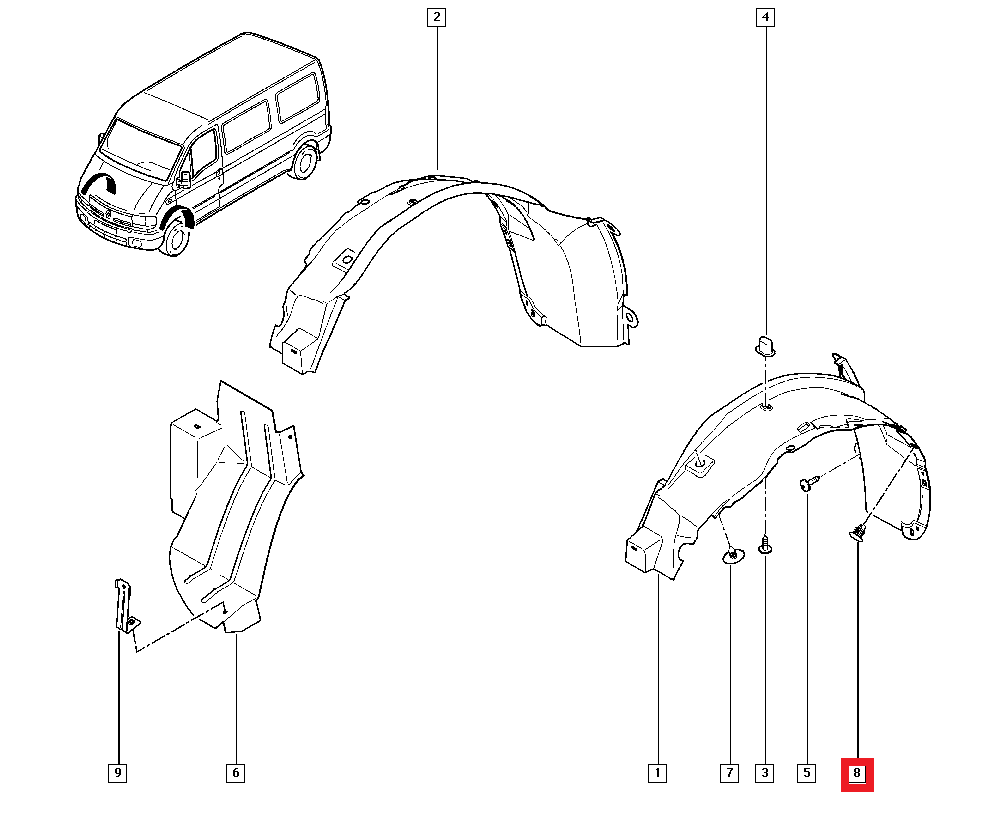 2
4
9
6
1
7
3
5
8